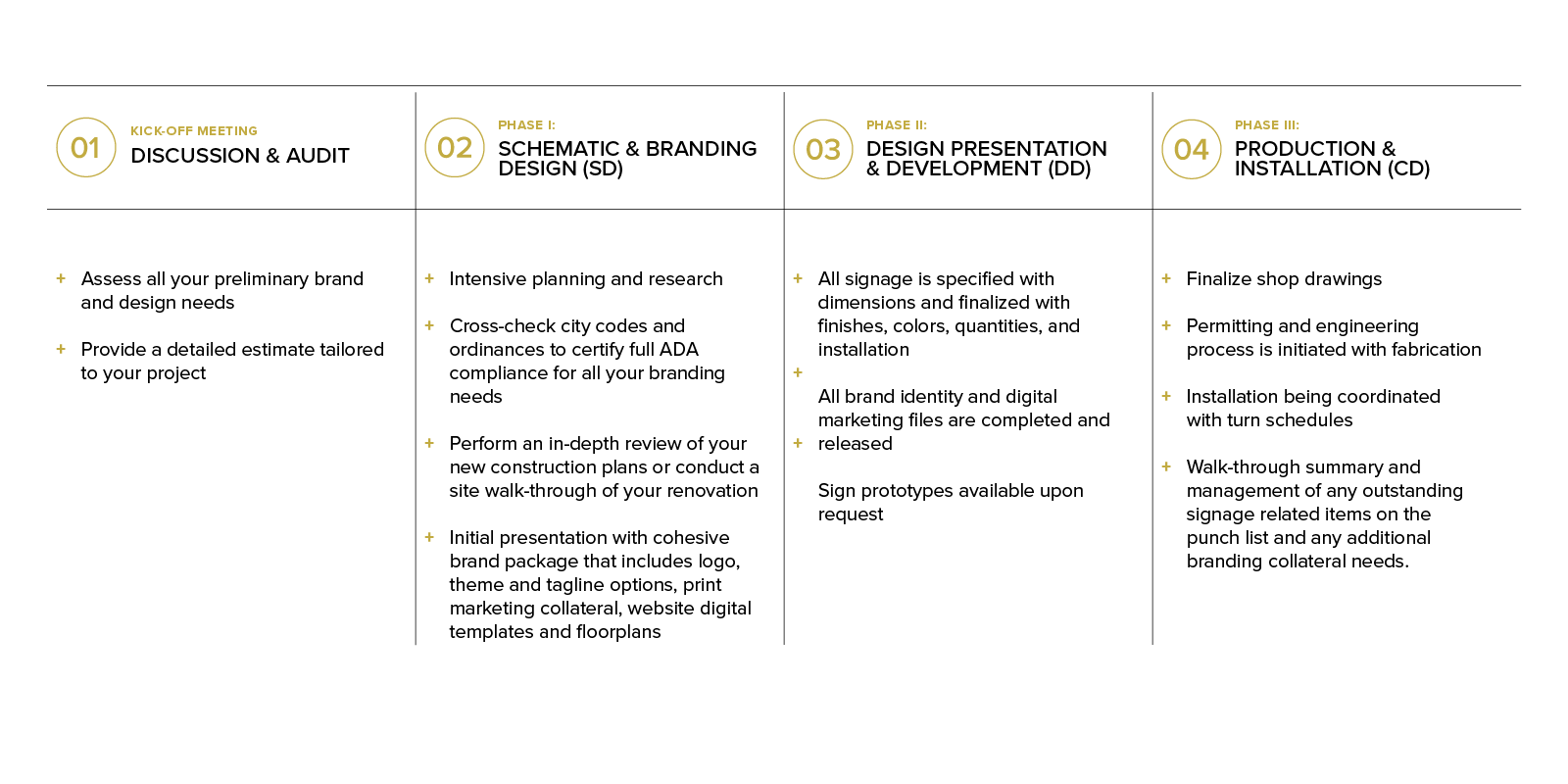 01 KICK-OFF MEETING
DISCUSSION & AUDIT

+ Assess all your preliminary brand and design needs

+ Provide a detailed estimate tailored to your project

02 PHASE I:
SCHEMATIC & BRANDING DESIGN (SD)

+ Intensive planning and research

+ Cross-check city codes and ordinances to certify full ADA compliance for all your branding needs

+ Perform an in-depth review of your new construction plans or conduct a site walk-through of your renovation

+ Initial presentation with cohesive brand package that includes logo, theme and tagline options, print marketing collateral, website digital templates and floorplans

03 PHASE II:
DESIGN PRESENTATION & DEVELOPMENT (DD)

+ All signage is specified with dimensions and finalized with finishes, colors, quantities, and installation

+ All brand identity and digital marketing files are completed and released

+ Sign prototypes available upon request

04 PHASE III:
PRODUCTION & INSTALLATION (CD)

+ Finalize shop drawings

+ Permitting and engineering process is initiated with fabrication

+ Installation being coordinated with turn schedules

+ Walk-through summary and management of any outstanding signage related items on the punch list and any additional branding collateral needs.